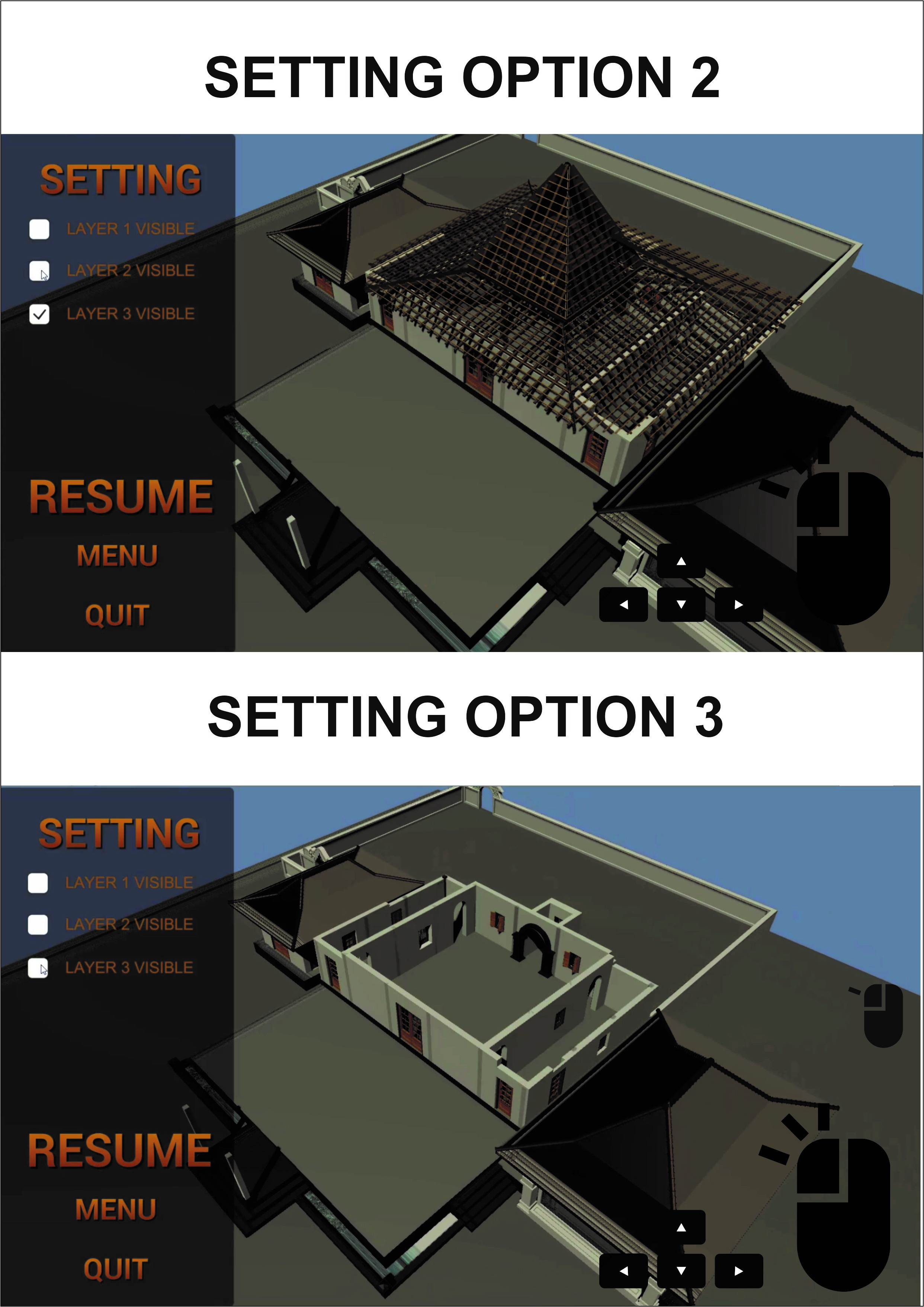 SETTING OPTION 2

SETTING

LAYER 1 VISIBLE

LAYER 2 VISIBLE

LAYER 3 VISIBLE

RESUME

MENU

QUIT

SETTING OPTION 3

SETTING

LAYER 1 VISIBLE

LAYER 2 VISIBLE

LAYER 3 VISIBLE

RESUME

MENU

QUIT